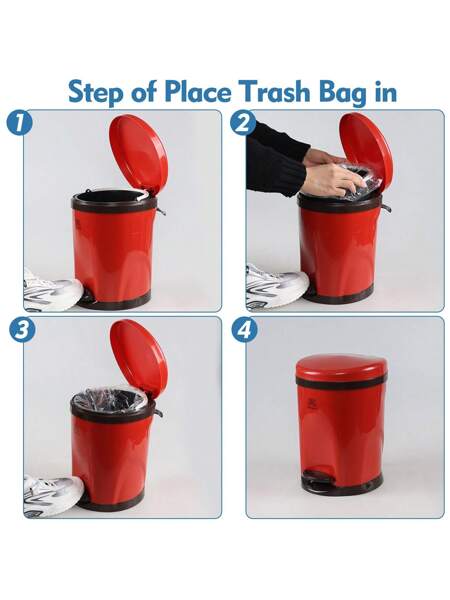 Step of Place Trash Bag in

1

2

3

4