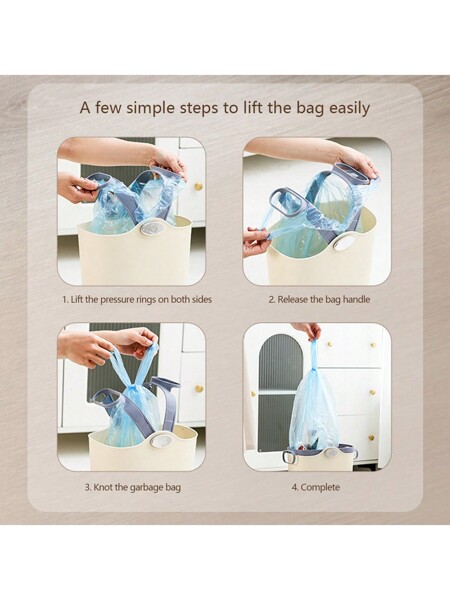 A few simple steps to lift the bag easily

1. Lift the pressure rings on both sides

2. Release the bag handle

3. Knot the garbage bag

4. Complete